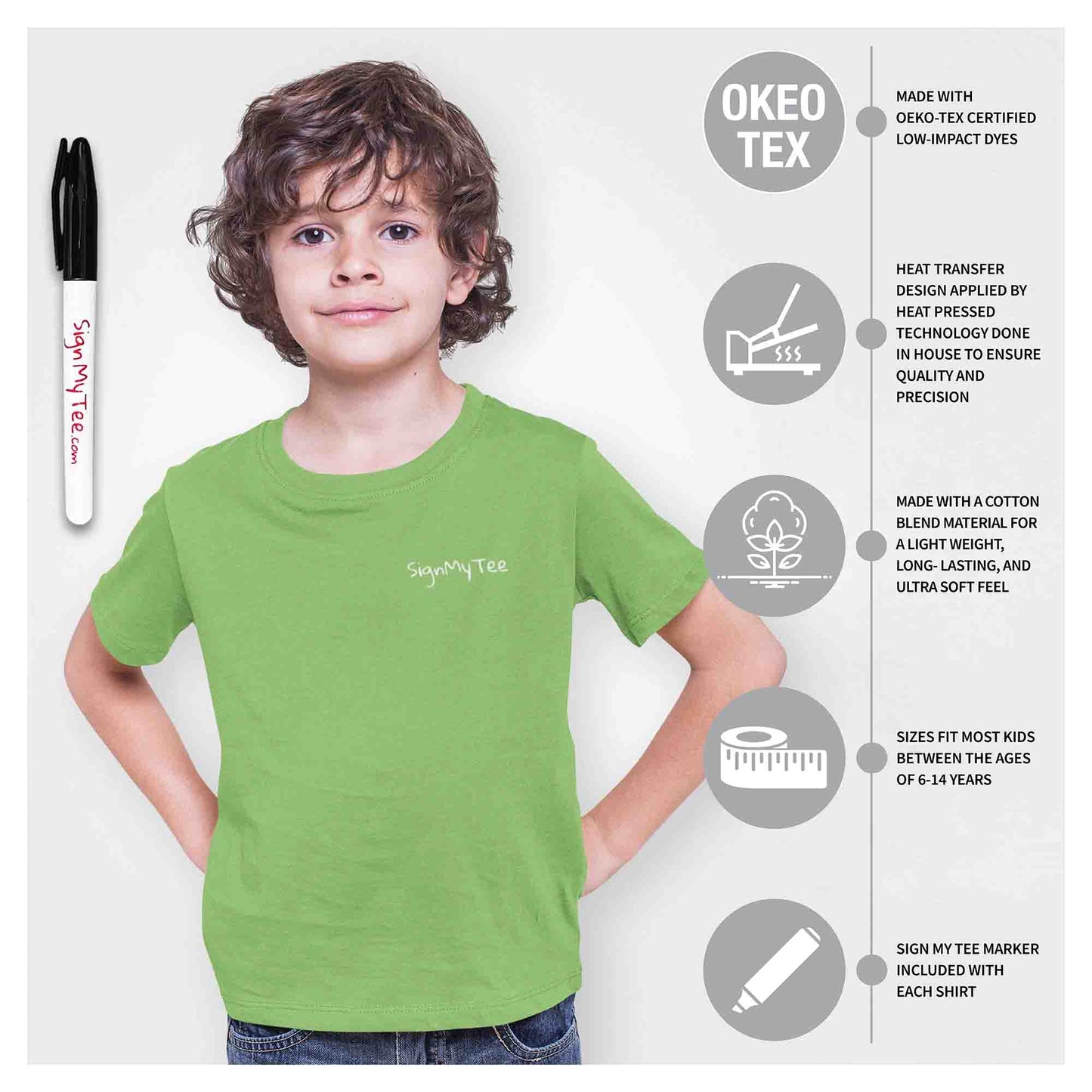 SignMyTee.com

SignMyTee

OKEO TEX

MADE WITH OEKO-TEX CERTIFIED LOW-IMPACT DYES

HEAT TRANSFER DESIGN APPLIED BY HEAT PRESSED TECHNOLOGY DONE IN HOUSE TO ENSURE QUALITY AND PRECISION

MADE WITH A COTTON BLEND MATERIAL FOR A LIGHT WEIGHT, LONG- LASTING, AND ULTRA SOFT FEEL

SIZES FIT MOST KIDS BETWEEN THE AGES OF 6-14 YEARS

SIGN MY TEE MARKER INCLUDED WITH EACH SHIRT