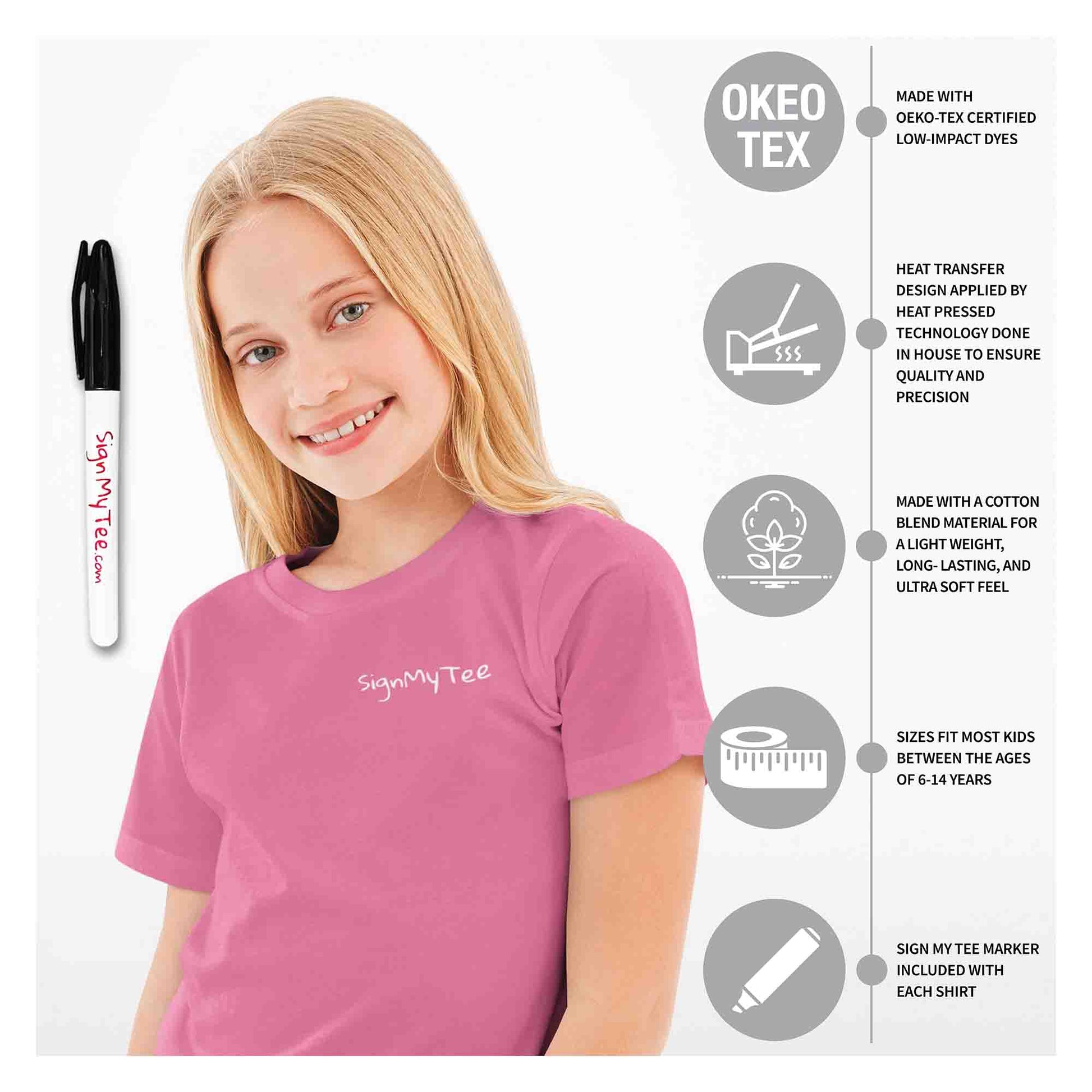 SignMyTee.com

SignMyTee

OKEO TEX

MADE WITH OEKO-TEX CERTIFIED LOW-IMPACT DYES

HEAT TRANSFER DESIGN APPLIED BY HEAT PRESSED TECHNOLOGY DONE IN HOUSE TO ENSURE QUALITY AND PRECISION

MADE WITH A COTTON BLEND MATERIAL FOR A LIGHT WEIGHT, LONG- LASTING, AND ULTRA SOFT FEEL

SIZES FIT MOST KIDS BETWEEN THE AGES OF 6-14 YEARS

SIGN MY TEE MARKER INCLUDED WITH EACH SHIRT